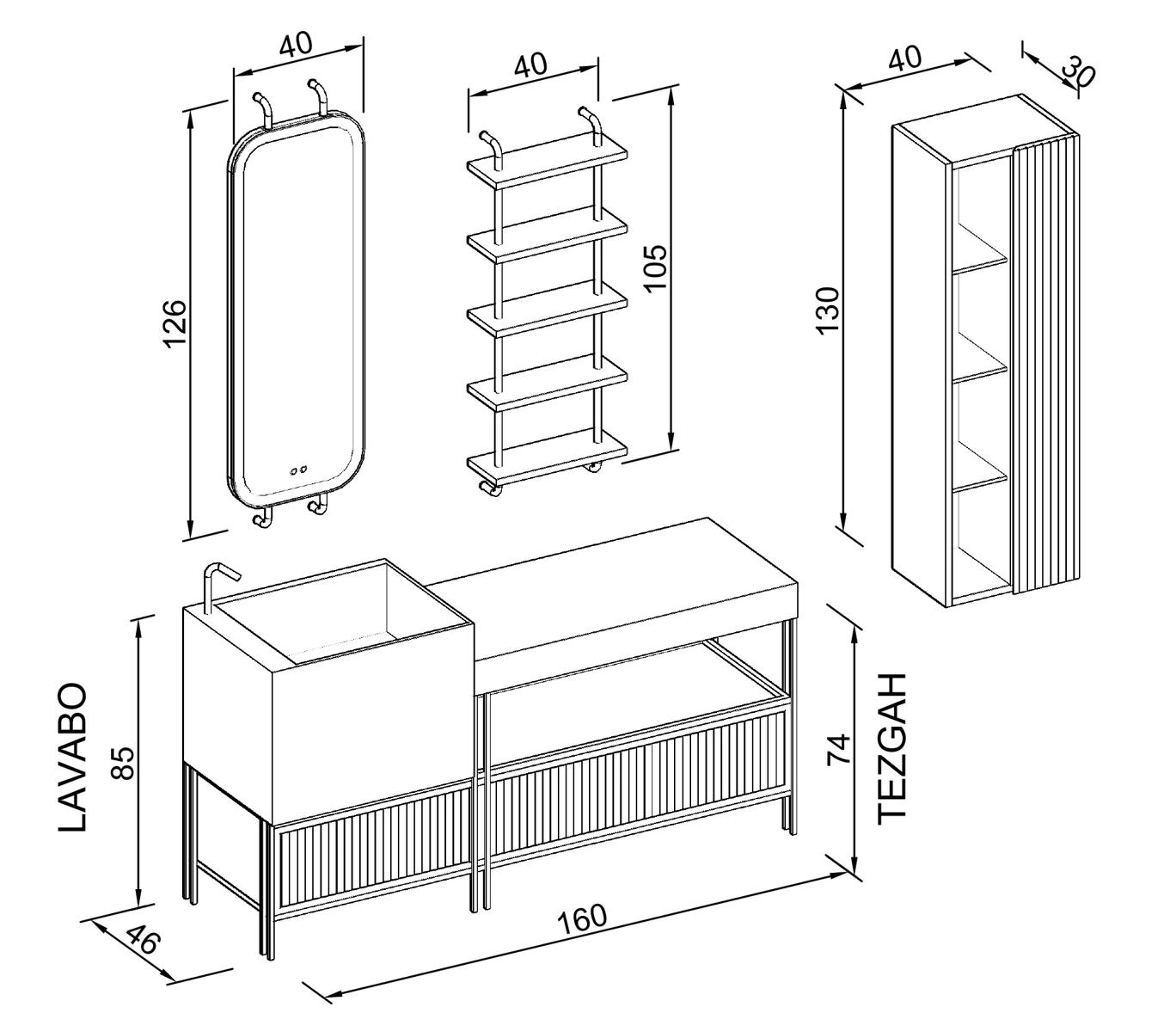 40
126
40
105
40
30
130
LAVABO
85
TEZGAH
74
46
160