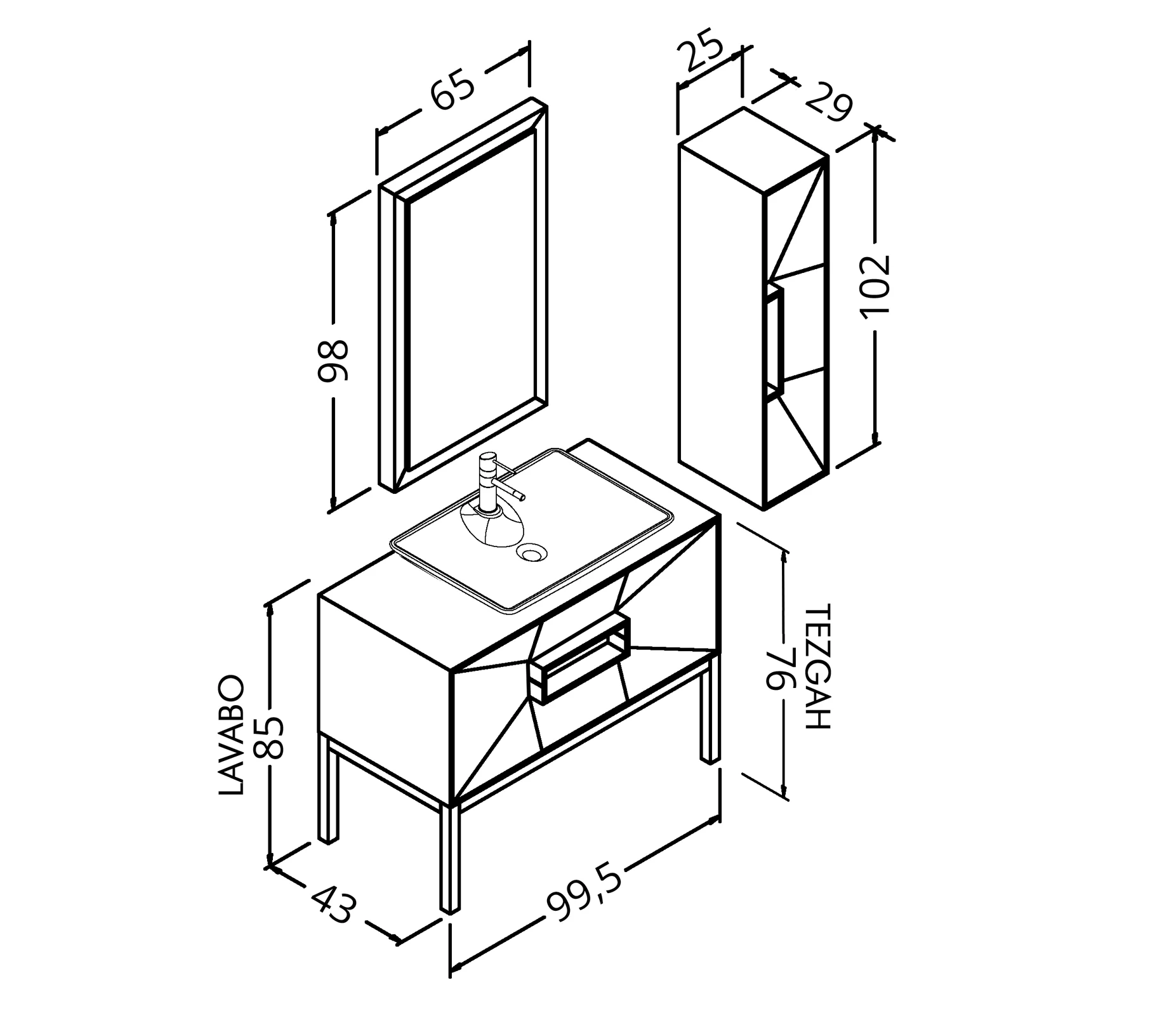 65
25
29
98
102
LAVABO
85
TEZGAH
76
43
99,5